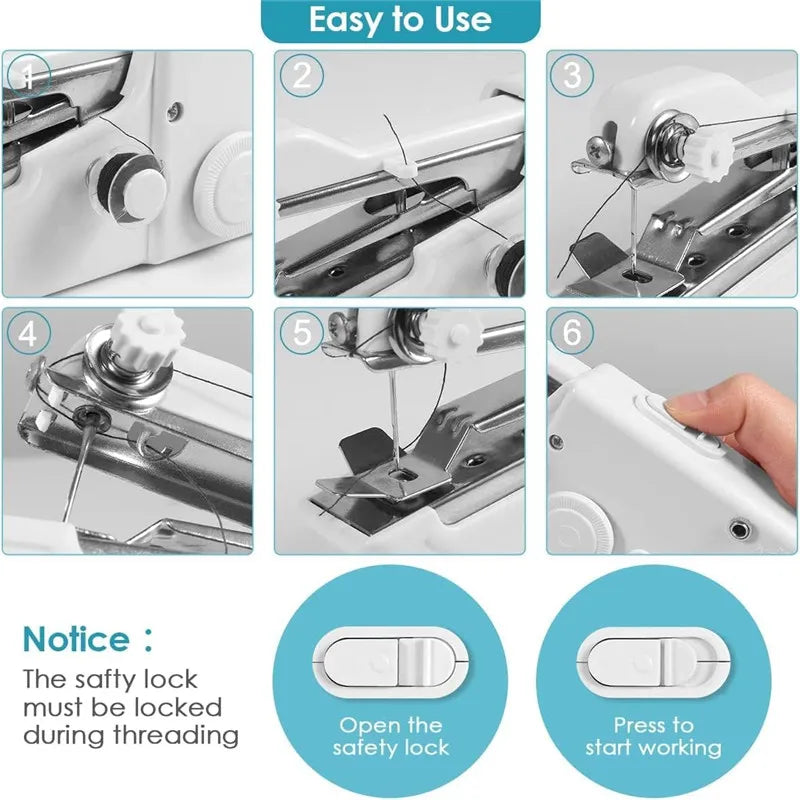 Easy to Use

1

2

3

4

5

6

Notice :
The safty lock must be locked during threading

Open the safety lock

Press to start working