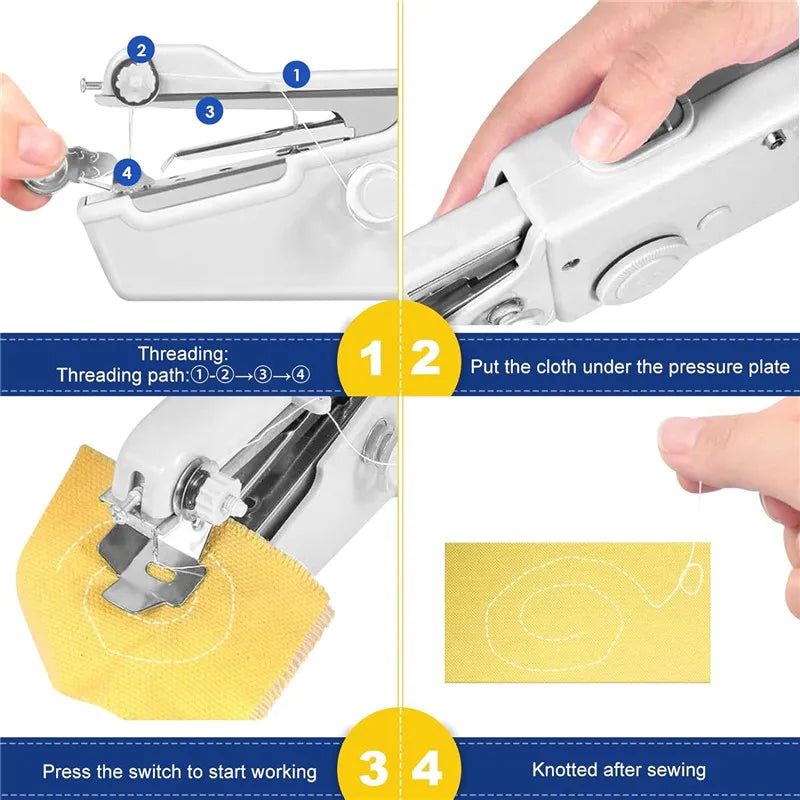 2
1
3
4

Threading:
Threading path:①-②→③→④

1 2

Put the cloth under the pressure plate

Press the switch to start working

3 4

Knotted after sewing