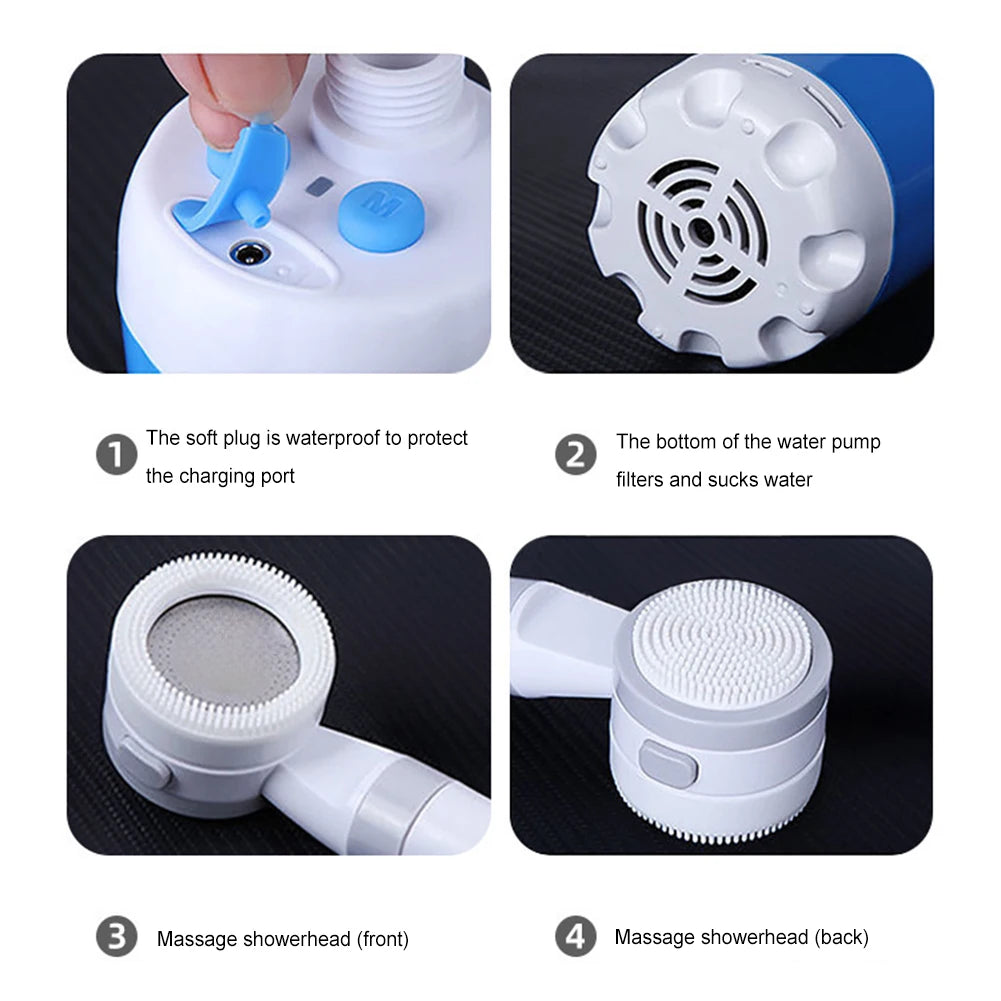 M

1 The soft plug is waterproof to protect the charging port

2 The bottom of the water pump filters and sucks water

3 Massage showerhead (front)

4 Massage showerhead (back)